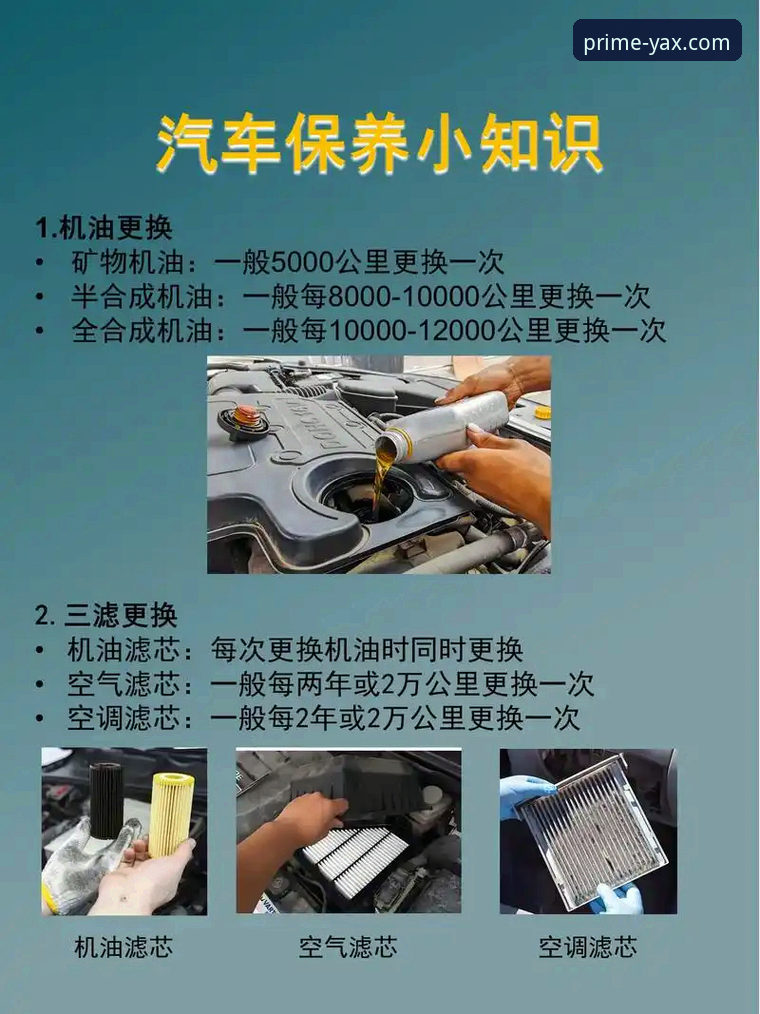 prime-yax.com

汽车保养小知识

1.机油更换
• 矿物机油：一般5000公里更换一次
• 半合成机油：一般每8000-10000公里更换一次
• 全合成机油：一般每10000-12000公里更换一次

2. 三滤更换
• 机油滤芯：每次更换机油时同时更换
• 空气滤芯：一般每两年或2万公里更换一次
• 空调滤芯：一般每2年或2万公里更换一次

机油滤芯

空气滤芯

空调滤芯